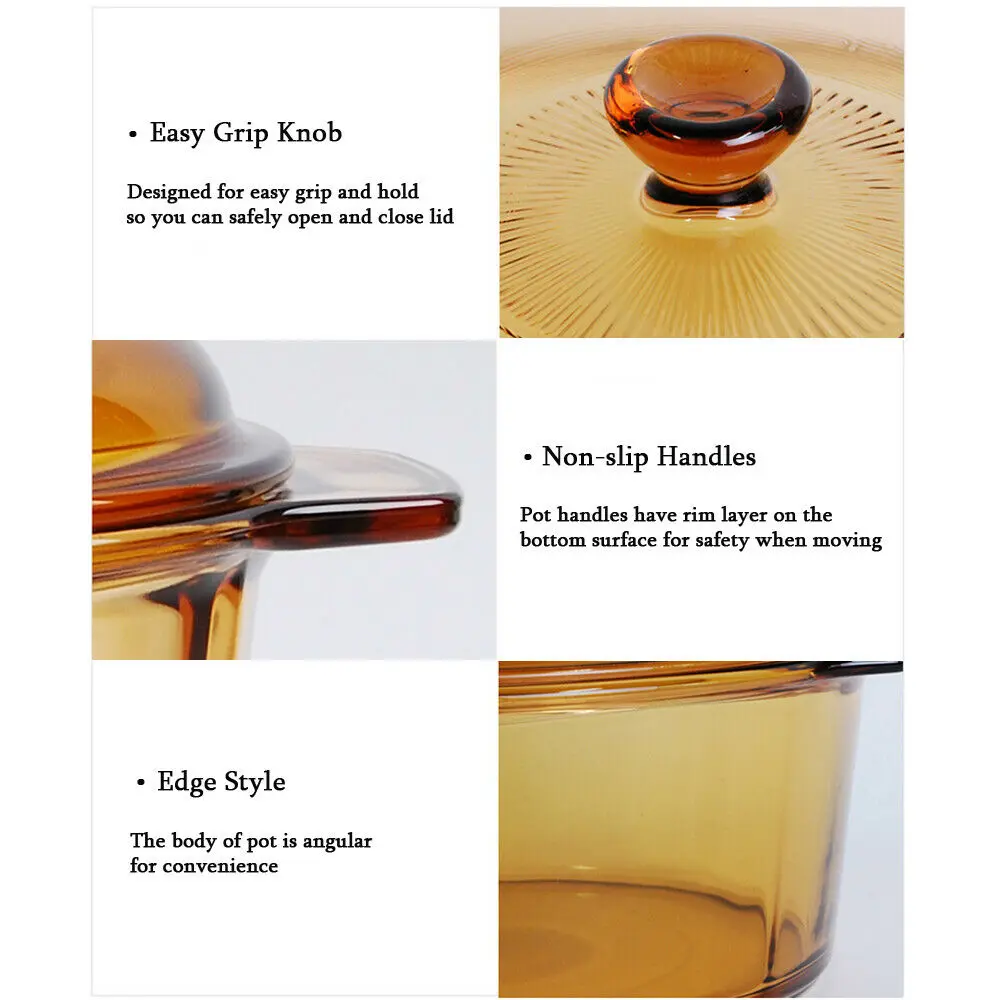 • Easy Grip Knob

Designed for easy grip and hold so you can safely open and close lid

• Non-slip Handles

Pot handles have rim layer on the bottom surface for safety when moving

• Edge Style

The body of pot is angular for convenience